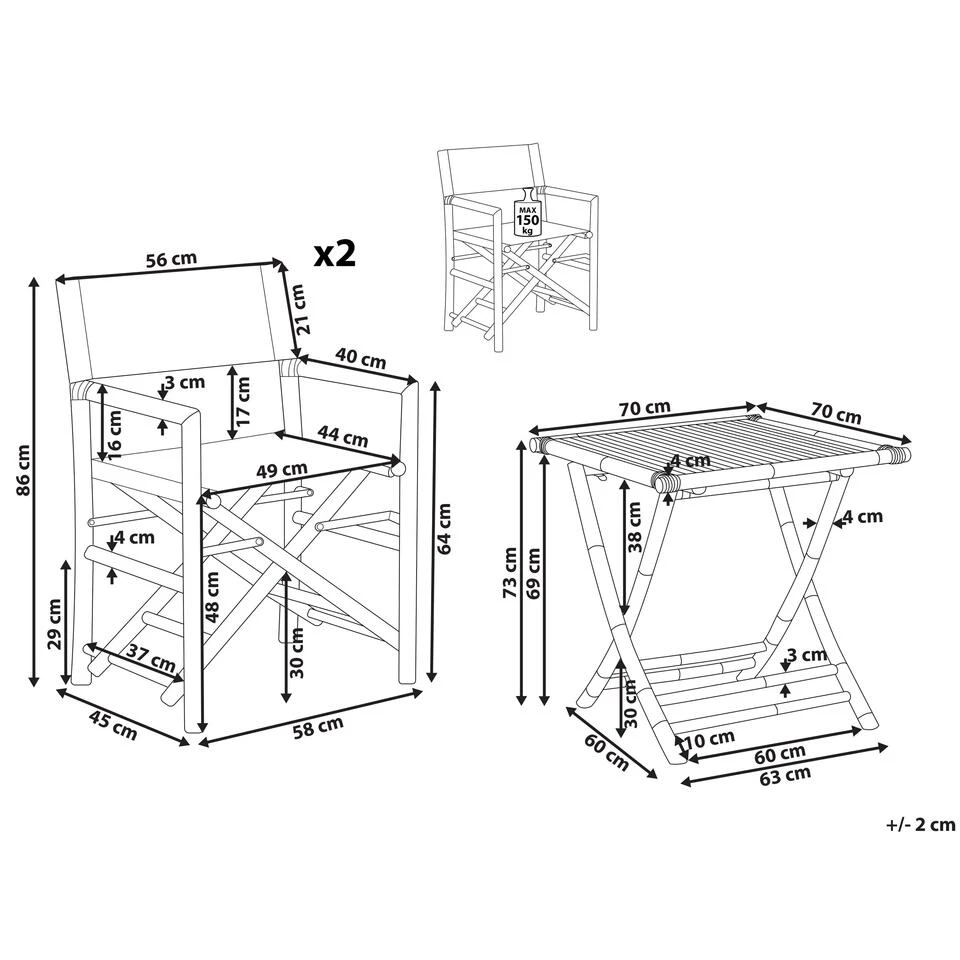 MAX
150
kg

x2

56 cm
21 cm
40 cm
3 cm
17 cm
16 cm
44 cm
49 cm
86 cm
64 cm
4 cm
48 cm
29 cm
30 cm
37 cm
45 cm
58 cm

70 cm
70 cm
4 cm
4 cm
38 cm
73 cm
69 cm
3 cm
30 cm
10 cm
60 cm
60 cm
63 cm

+/- 2 cm